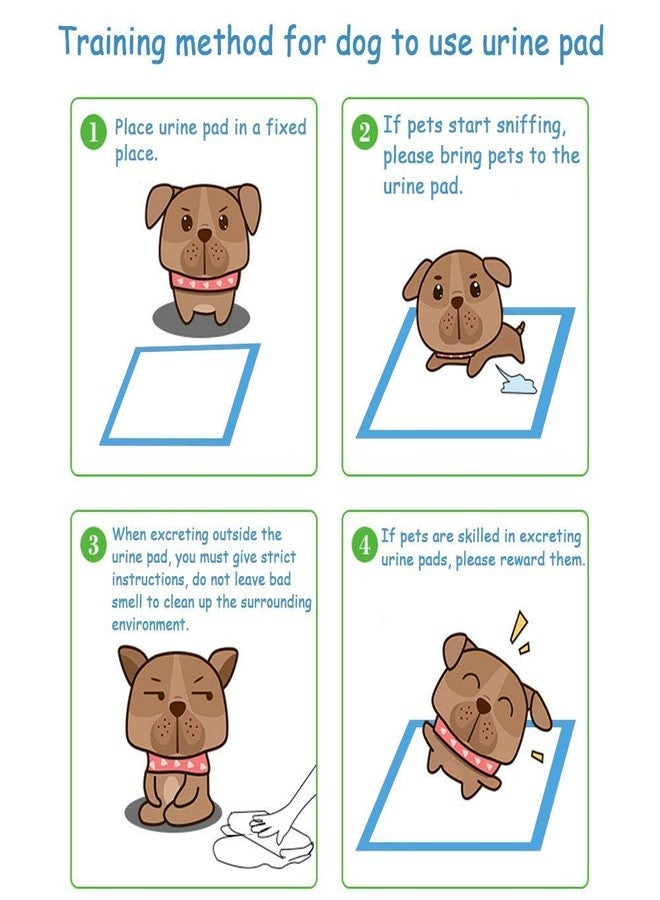 Training method for dog to use urine pad

1 Place urine pad in a fixed place.

2 If pets start sniffing, please bring pets to the urine pad.

3 When excreting outside the urine pad, you must give strict instructions, do not leave bad smell to clean up the surrounding environment.

4 If pets are skilled in excreting urine pads, please reward them.